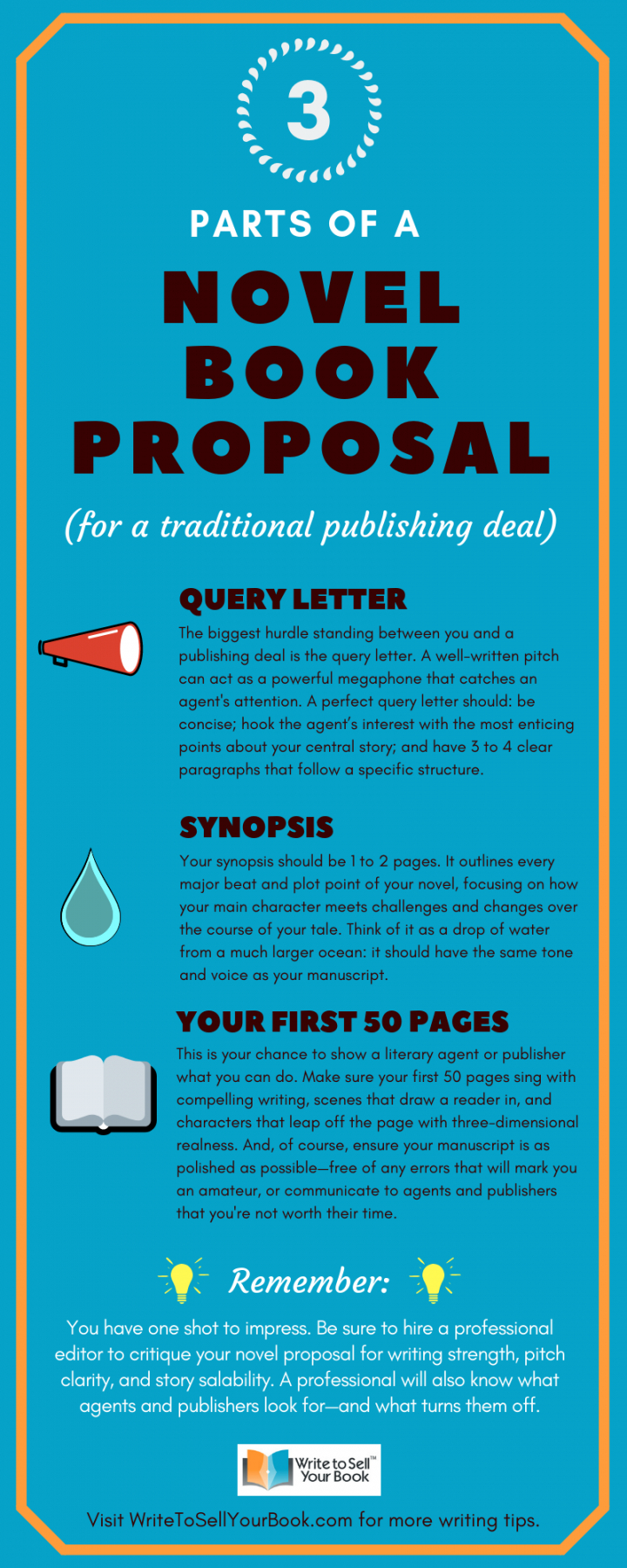 3

PARTS OF A

NOVEL BOOK PROPOSAL

(for a traditional publishing deal)

QUERY LETTER

The biggest hurdle standing between you and a publishing deal is the query letter. A well-written pitch can act as a powerful megaphone that catches an agent's attention. A perfect query letter should: be concise; hook the agent's interest with the most enticing points about your central story; and have 3 to 4 clear paragraphs that follow a specific structure.

SYNOPSIS

Your synopsis should be 1 to 2 pages. It outlines every major beat and plot point of your novel, focusing on how your main character meets challenges and changes over the course of your tale. Think of it as a drop of water from a much larger ocean: it should have the same tone and voice as your manuscript.

YOUR FIRST 50 PAGES

This is your chance to show a literary agent or publisher what you can do. Make sure your first 50 pages sing with compelling writing, scenes that draw a reader in, and characters that leap off the page with three-dimensional realness. And, of course, ensure your manuscript is as polished as possible—free of any errors that will mark you an amateur, or communicate to agents and publishers that you're not worth their time.

Remember:

You have one shot to impress. Be sure to hire a professional editor to critique your novel proposal for writing strength, pitch clarity, and story salability. A professional will also know what agents and publishers look for—and what turns them off.

Write to Sell™ Your Book

Visit WriteToSellYourBook.com for more writing tips.